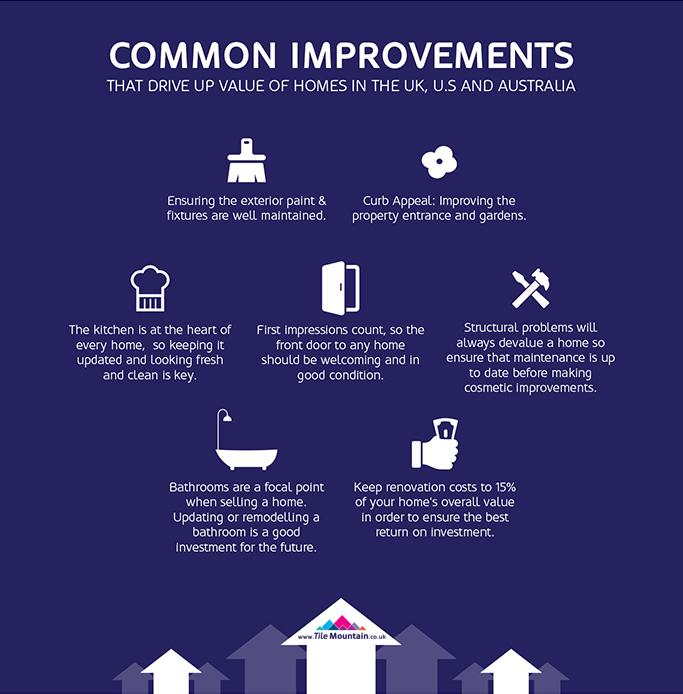 COMMON IMPROVEMENTS
THAT DRIVE UP VALUE OF HOMES IN THE UK, U.S AND AUSTRALIA

Ensuring the exterior paint & fixtures are well maintained.

Curb Appeal: Improving the property entrance and gardens.

The kitchen is at the heart of every home, so keeping it updated and looking fresh and clean is key.

First impressions count, so the front door to any home should be welcoming and in good condition.

Structural problems will always devalue a home so ensure that maintenance is up to date before making cosmetic improvements.

Bathrooms are a focal point when selling a home. Updating or remodelling a bathroom is a good investment for the future.

Keep renovation costs to 15% of your home's overall value in order to ensure the best return on investment.

www.TileMountain.co.uk